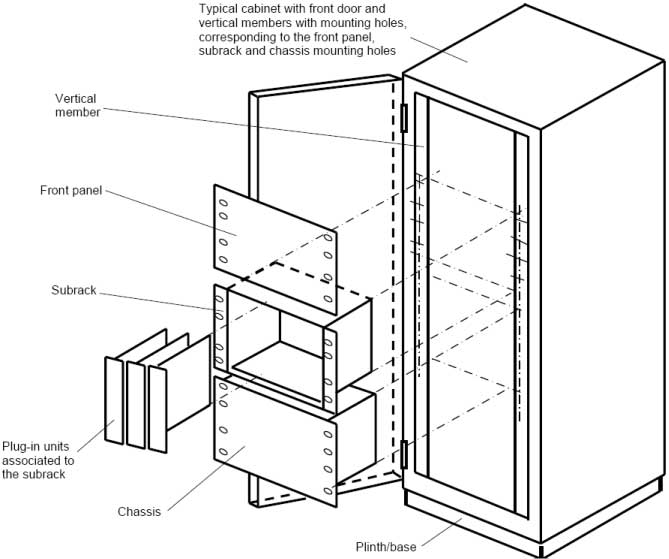 Typical cabinet with front door and vertical members with mounting holes, corresponding to the front panel, subrack and chassis mounting holes

Vertical member

Front panel

Subrack

Plug-in units associated to the subrack

Chassis

Plinth/base